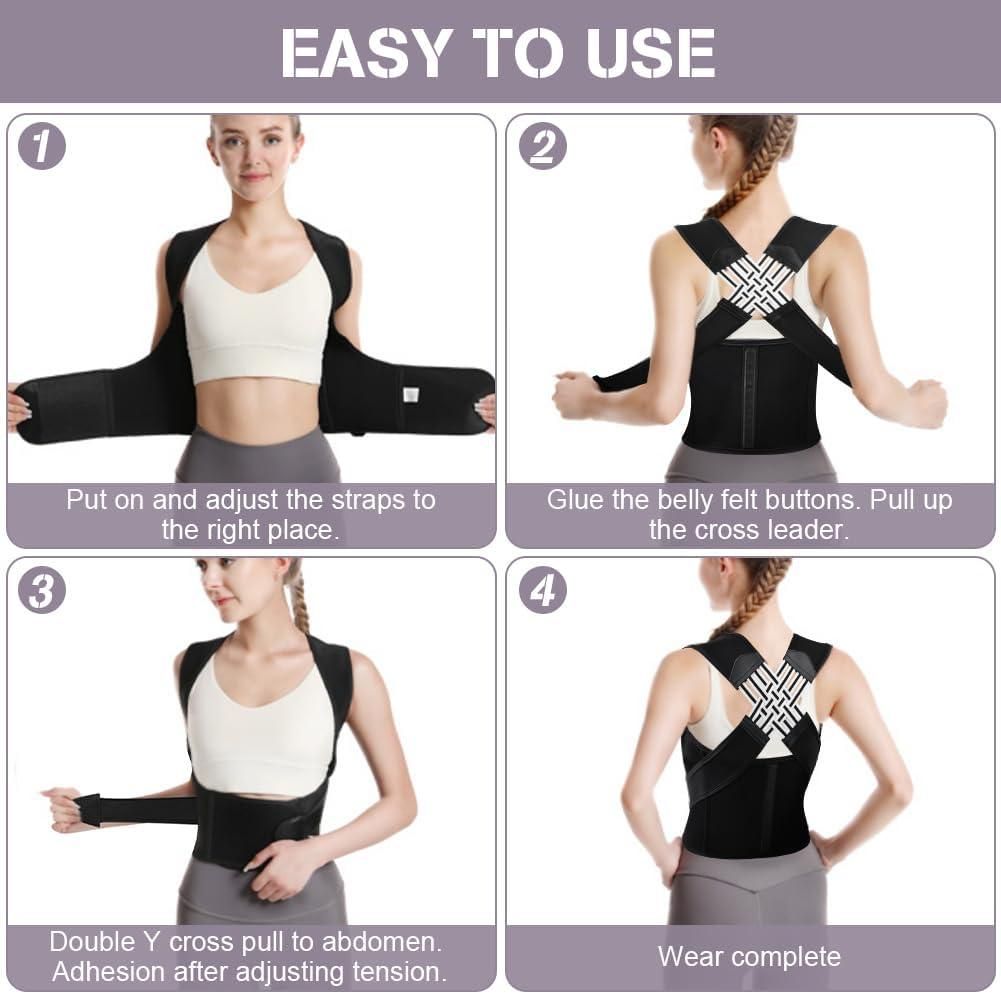 EASY TO USE

1

Put on and adjust the straps to the right place.

2

Glue the belly felt buttons. Pull up the cross leader.

3

Double Y cross pull to abdomen. Adhesion after adjusting tension.

4

Wear complete